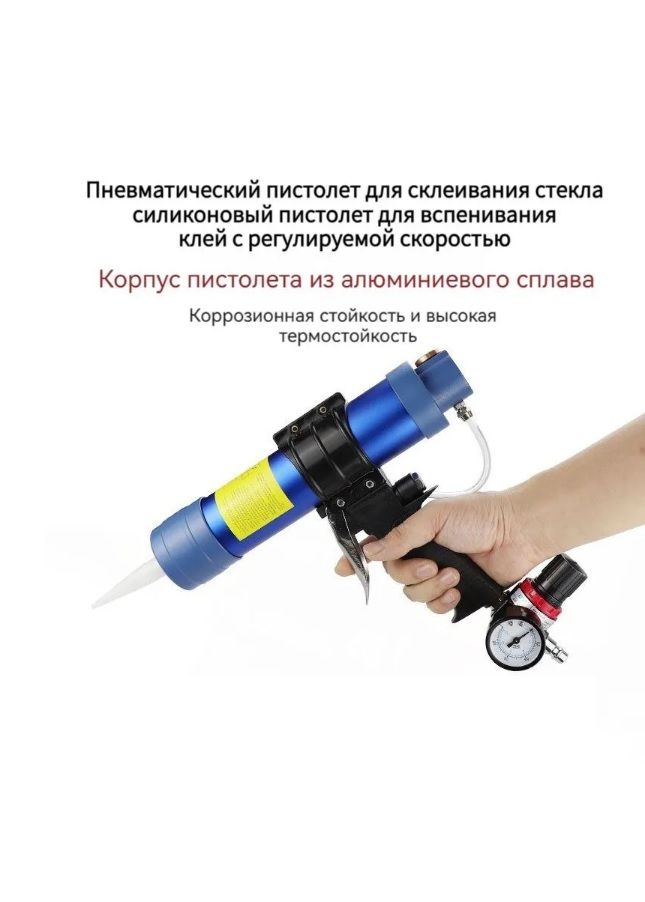 Пневматический пистолет для склеивания стекла силиконовый пистолет для вспенивания клей с регулируемой скоростью

Корпус пистолета из алюминиевого сплава

Коррозионная стойкость и высокая термостойкость